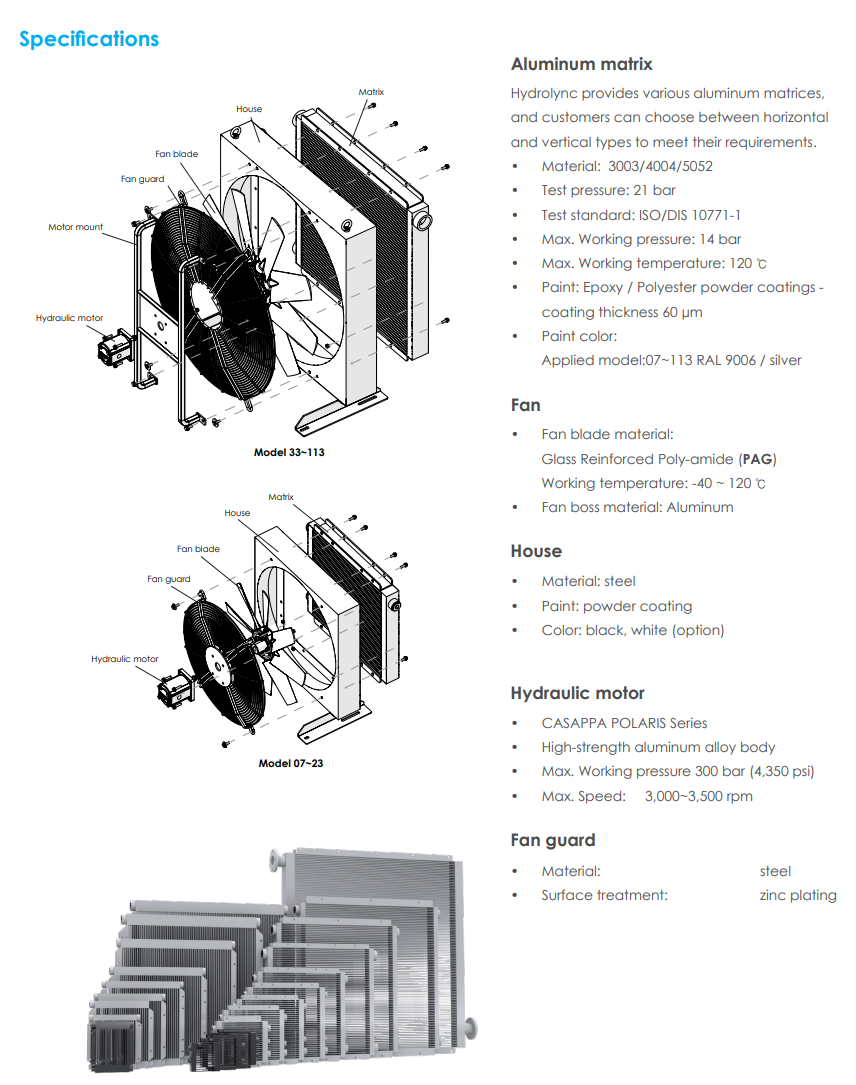 Specifications

Matrix
House
Fan blade
Fan guard
Motor mount
Hydraulic motor
Model 33~113

Matrix
House
Fan blade
Fan guard
Hydraulic motor
Model 07~23

Aluminum matrix

Hydrolync provides various aluminum matrices, and customers can choose between horizontal and vertical types to meet their requirements.

• Material: 3003/4004/5052
• Test pressure: 21 bar
• Test standard: ISO/DIS 10771-1
• Max. Working pressure: 14 bar
• Max. Working temperature: 120 ℃
• Paint: Epoxy / Polyester powder coatings - coating thickness 60 μm
• Paint color: Applied model:07~113 RAL 9006 / silver

Fan

• Fan blade material: Glass Reinforced Poly-amide (PAG) Working temperature: -40 ~ 120 ℃
• Fan boss material: Aluminum

House

• Material: steel
• Paint: powder coating
• Color: black, white (option)

Hydraulic motor

• CASAPPA POLARIS Series
• High-strength aluminum alloy body
• Max. Working pressure 300 bar (4,350 psi)
• Max. Speed: 3,000~3,500 rpm

Fan guard

• Material: steel
• Surface treatment: zinc plating